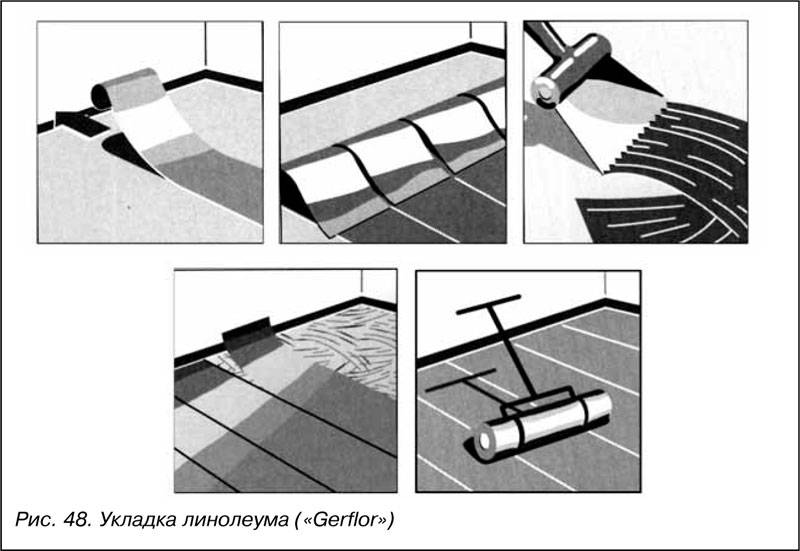 Рис. 48. Укладка линолеума («Gerflor»)