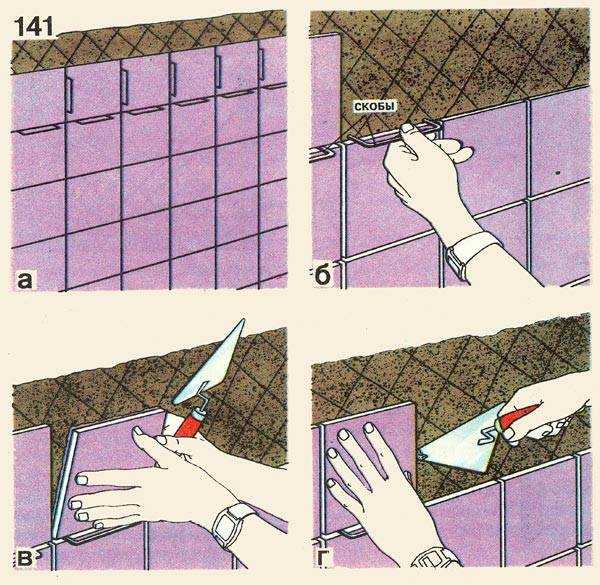 141

а

скобы

б

в

г