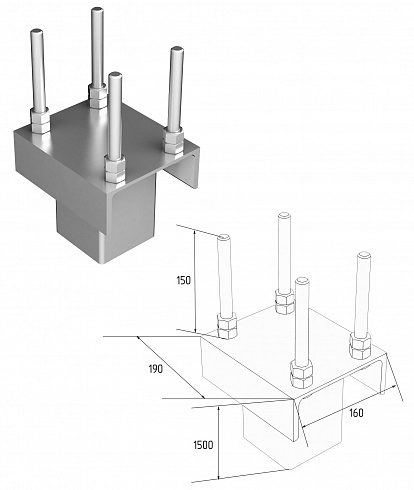 150

190

160

1500