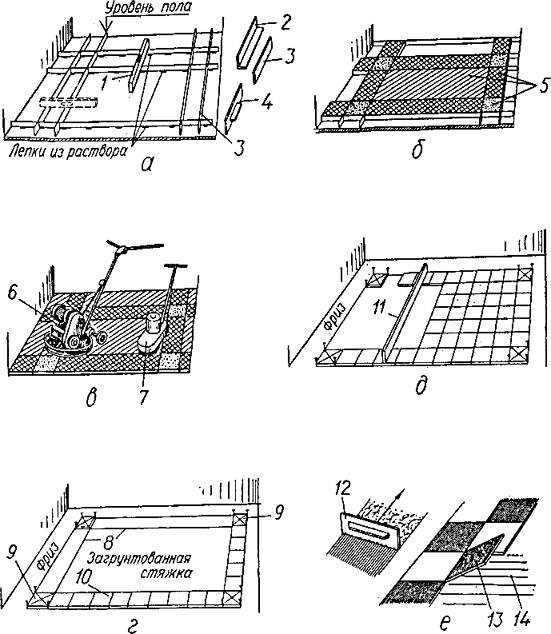 Уровень пола
1
2
3
4
3
Лепки из раствора
а

5
б

6
7
в

Фриз
11
д

Фриз
8
9
9
Загрунтованная стяжка
10
г

12
13
14
е